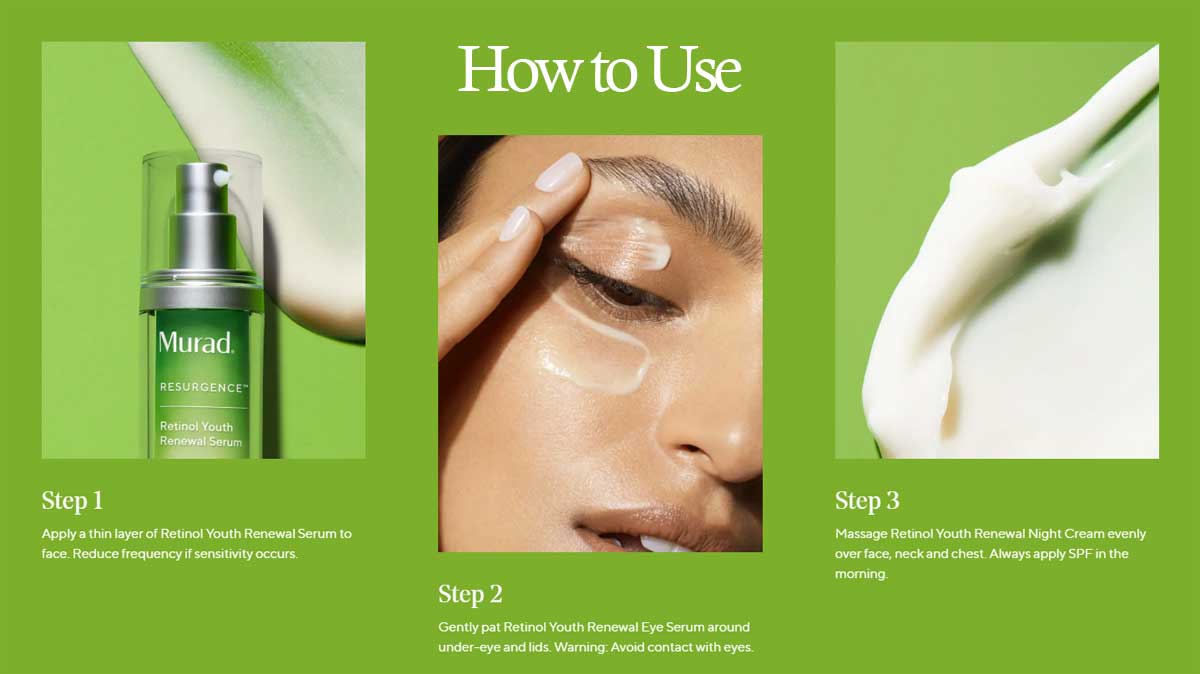 How to Use

Murad.
RESURGENCE™
Retinol Youth Renewal Serum

Step 1
Apply a thin layer of Retinol Youth Renewal Serum to face. Reduce frequency if sensitivity occurs.

Step 2
Gently pat Retinol Youth Renewal Eye Serum around under-eye and lids. Warning: Avoid contact with eyes.

Step 3
Massage Retinol Youth Renewal Night Cream evenly over face, neck and chest. Always apply SPF in the morning.