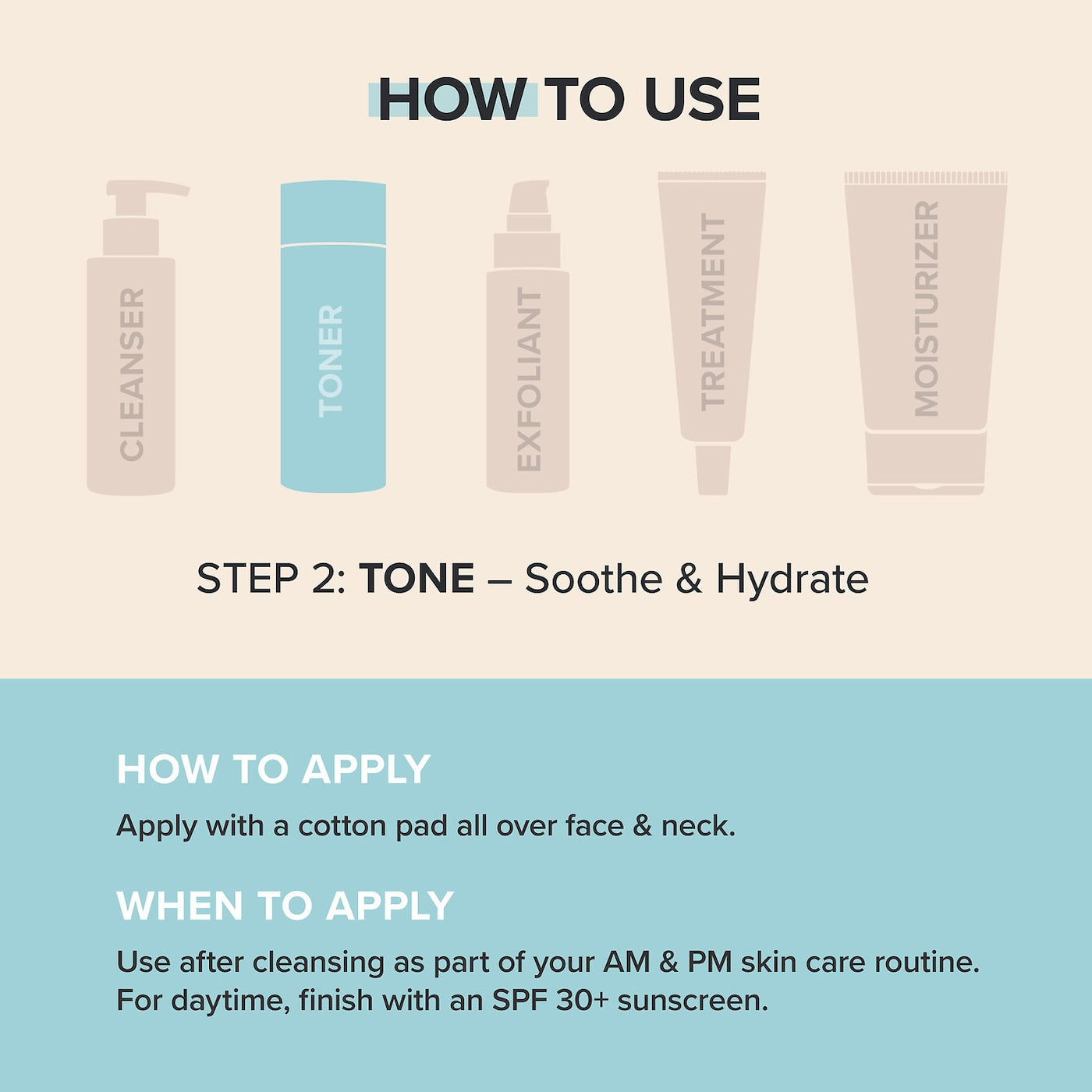 HOW TO USE

CLEANSER
TONER
EXFOLIANT
TREATMENT
MOISTURIZER

STEP 2: TONE – Soothe & Hydrate

HOW TO APPLY

Apply with a cotton pad all over face & neck.

WHEN TO APPLY

Use after cleansing as part of your AM & PM skin care routine. For daytime, finish with an SPF 30+ sunscreen.