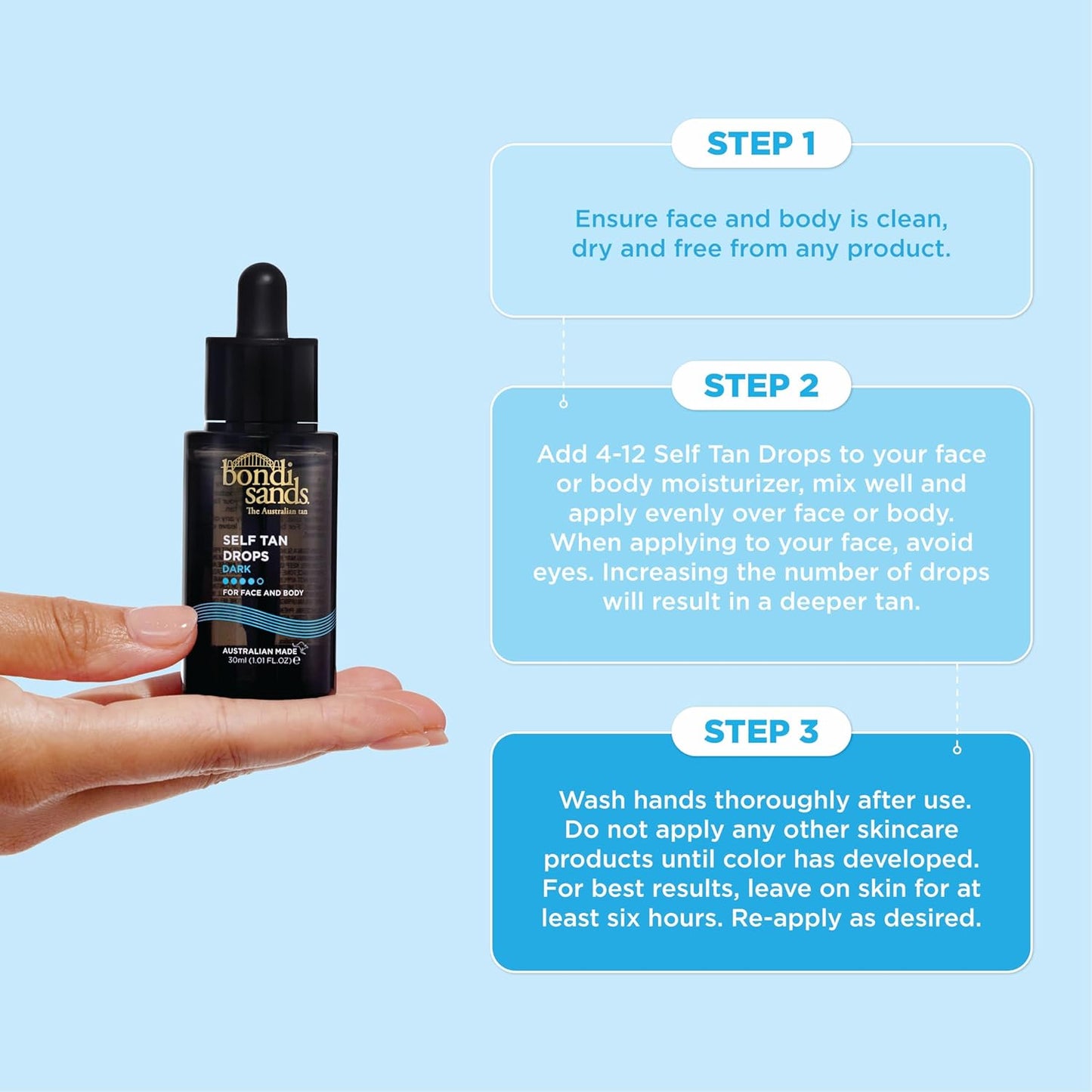 bondi sands
The Australian tan

SELF TAN DROPS
DARK
FOR FACE AND BODY

AUSTRALIAN MADE
30ml (1.01 FL.OZ) ℮

STEP 1

Ensure face and body is clean, dry and free from any product.

STEP 2

Add 4-12 Self Tan Drops to your face or body moisturizer, mix well and apply evenly over face or body. When applying to your face, avoid eyes. Increasing the number of drops will result in a deeper tan.

STEP 3

Wash hands thoroughly after use. Do not apply any other skincare products until color has developed. For best results, leave on skin for at least six hours. Re-apply as desired.