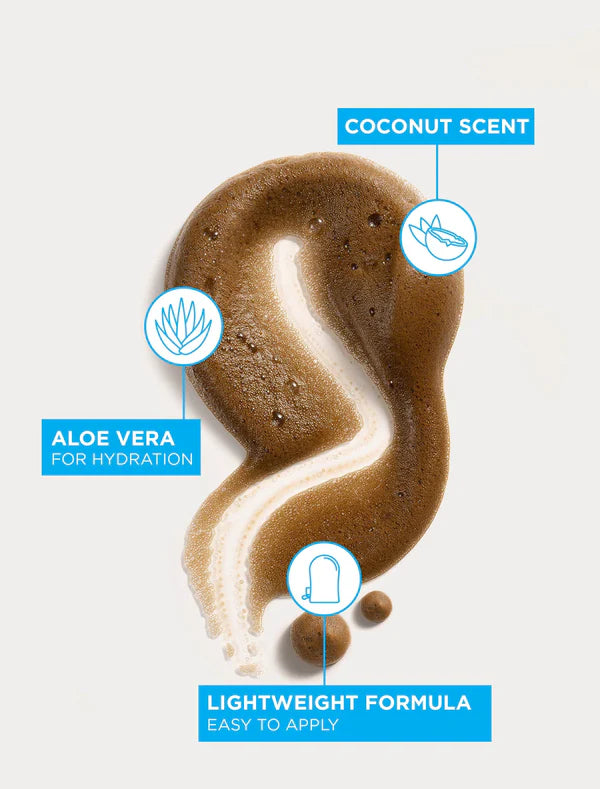 COCONUT SCENT

ALOE VERA
FOR HYDRATION

LIGHTWEIGHT FORMULA
EASY TO APPLY