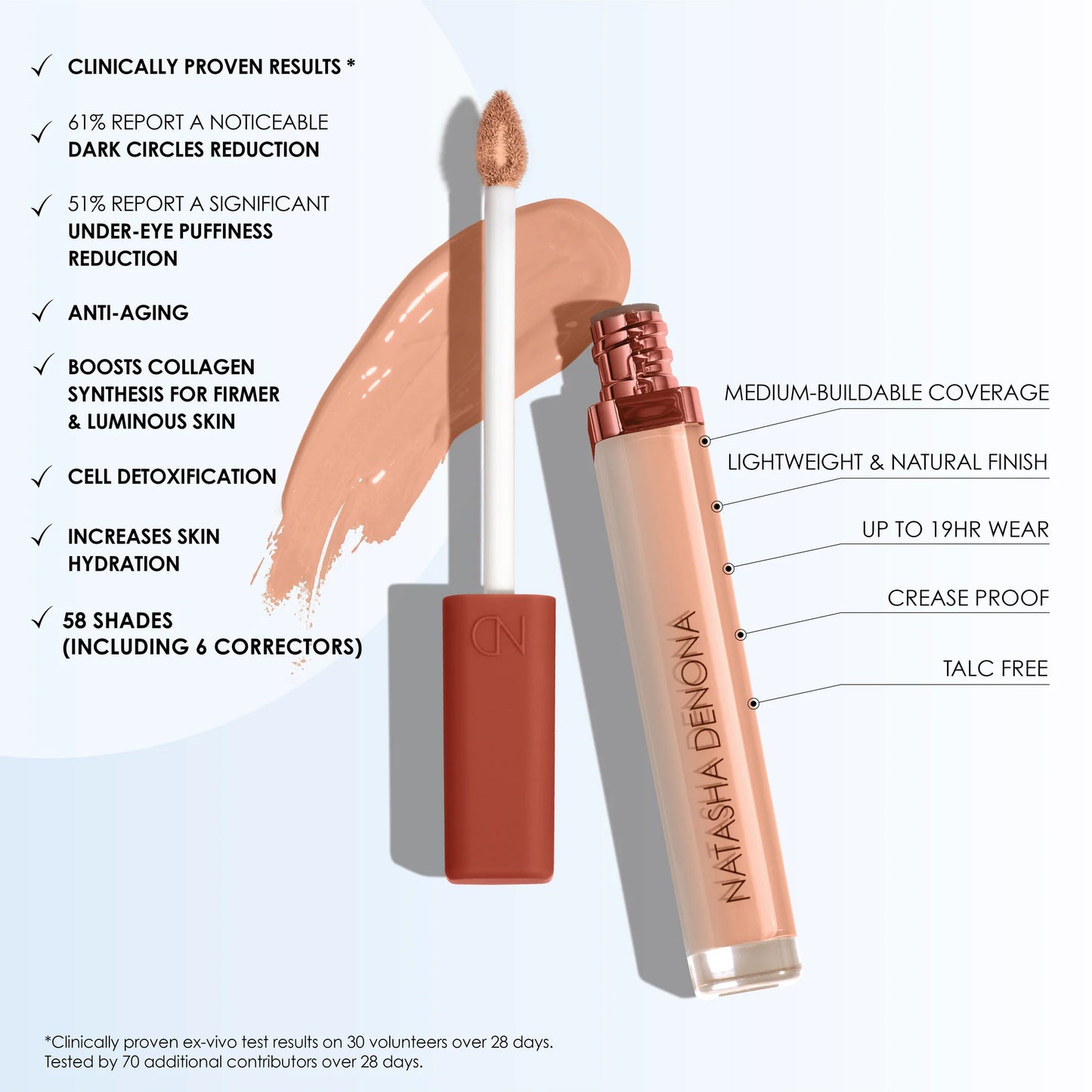 ✓ CLINICALLY PROVEN RESULTS *

✓ 61% REPORT A NOTICEABLE DARK CIRCLES REDUCTION

✓ 51% REPORT A SIGNIFICANT UNDER-EYE PUFFINESS REDUCTION

✓ ANTI-AGING

✓ BOOSTS COLLAGEN SYNTHESIS FOR FIRMER & LUMINOUS SKIN

✓ CELL DETOXIFICATION

✓ INCREASES SKIN HYDRATION

✓ 58 SHADES (INCLUDING 6 CORRECTORS)

ND

NATASHA DENONA

MEDIUM-BUILDABLE COVERAGE

LIGHTWEIGHT & NATURAL FINISH

UP TO 19HR WEAR

CREASE PROOF

TALC FREE

*Clinically proven ex-vivo test results on 30 volunteers over 28 days. Tested by 70 additional contributors over 28 days.