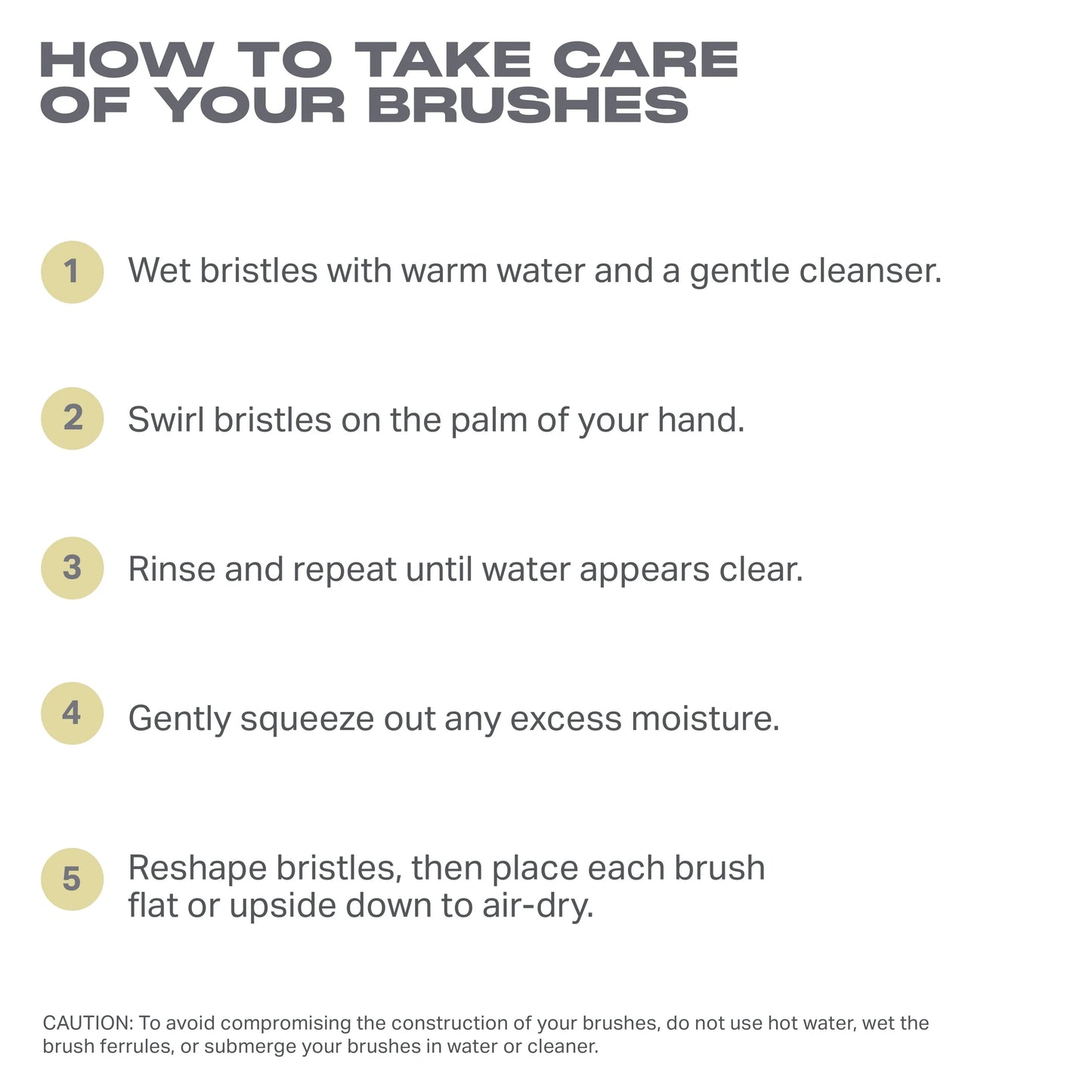 HOW TO TAKE CARE OF YOUR BRUSHES

1 Wet bristles with warm water and a gentle cleanser.

2 Swirl bristles on the palm of your hand.

3 Rinse and repeat until water appears clear.

4 Gently squeeze out any excess moisture.

5 Reshape bristles, then place each brush flat or upside down to air-dry.

CAUTION: To avoid compromising the construction of your brushes, do not use hot water, wet the brush ferrules, or submerge your brushes in water or cleaner.