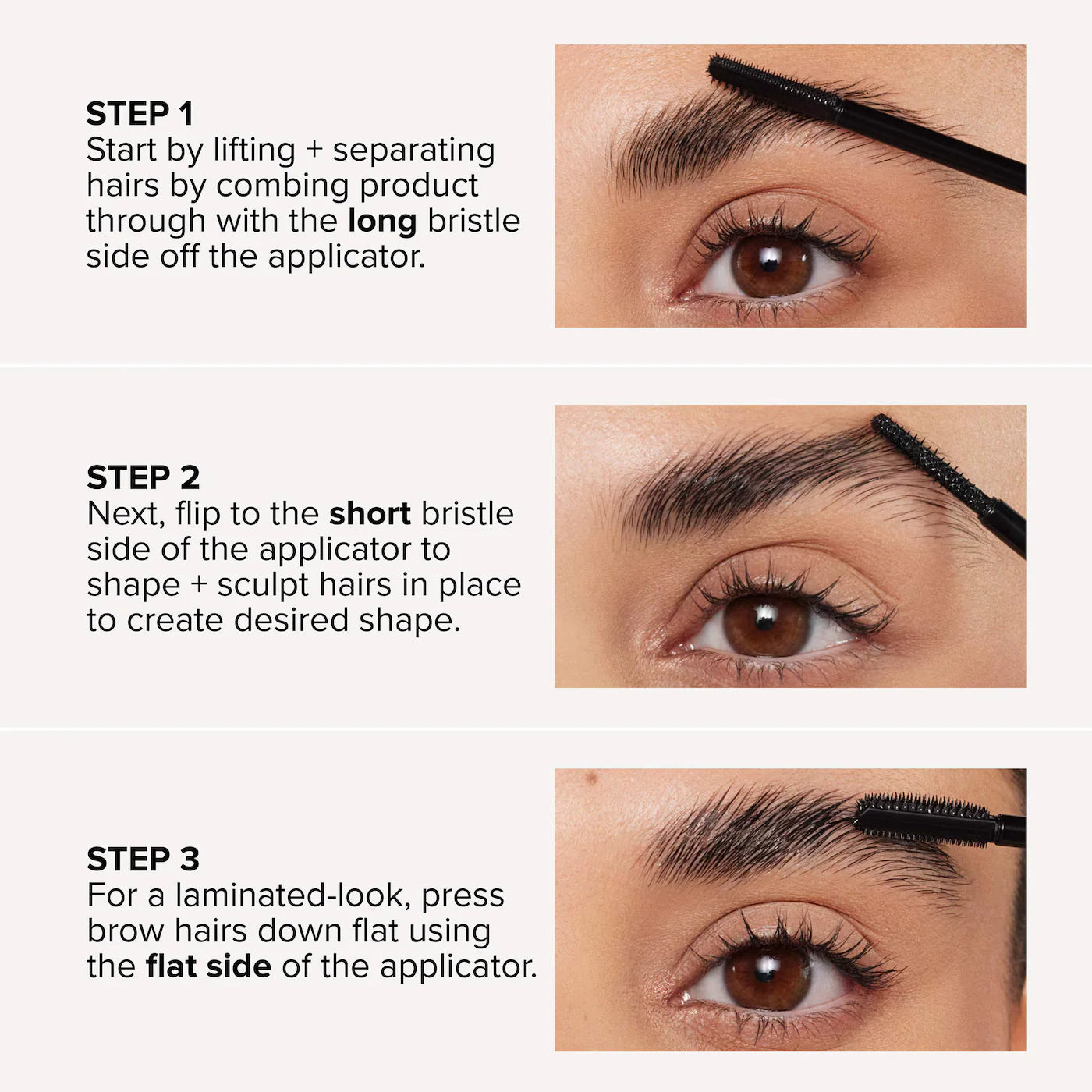 STEP 1
Start by lifting + separating hairs by combing product through with the long bristle side off the applicator.

STEP 2
Next, flip to the short bristle side of the applicator to shape + sculpt hairs in place to create desired shape.

STEP 3
For a laminated-look, press brow hairs down flat using the flat side of the applicator.