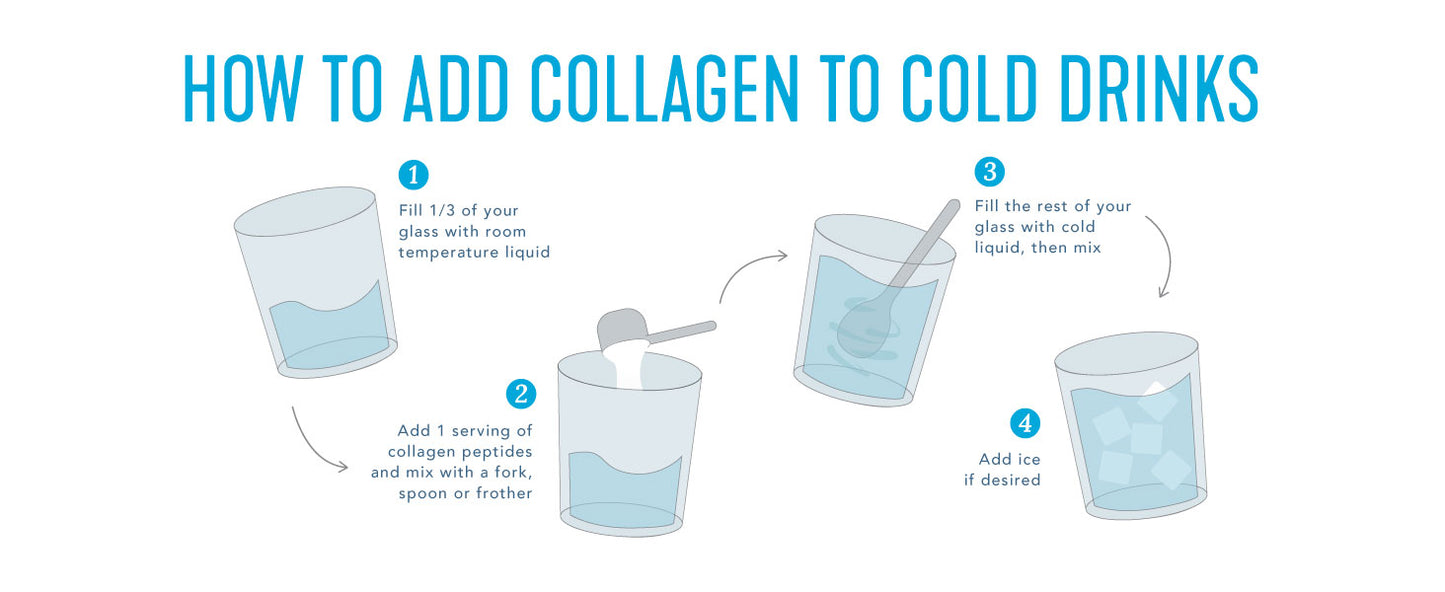 HOW TO ADD COLLAGEN TO COLD DRINKS

1
Fill 1/3 of your glass with room temperature liquid

2
Add 1 serving of collagen peptides and mix with a fork, spoon or frother

3
Fill the rest of your glass with cold liquid, then mix

4
Add ice if desired