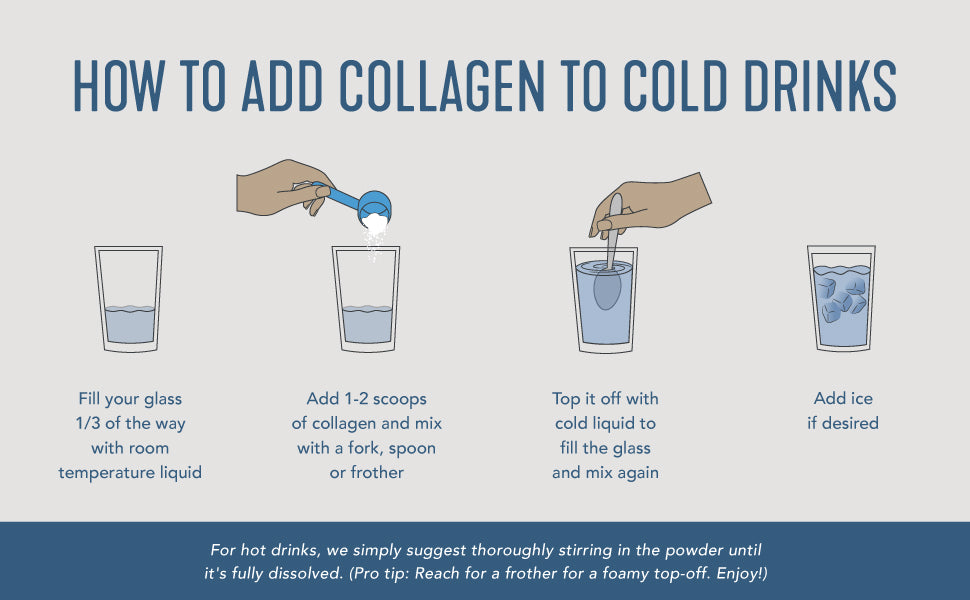 HOW TO ADD COLLAGEN TO COLD DRINKS

Fill your glass 1/3 of the way with room temperature liquid

Add 1-2 scoops of collagen and mix with a fork, spoon or frother

Top it off with cold liquid to fill the glass and mix again

Add ice if desired

For hot drinks, we simply suggest thoroughly stirring in the powder until it's fully dissolved. (Pro tip: Reach for a frother for a foamy top-off. Enjoy!)